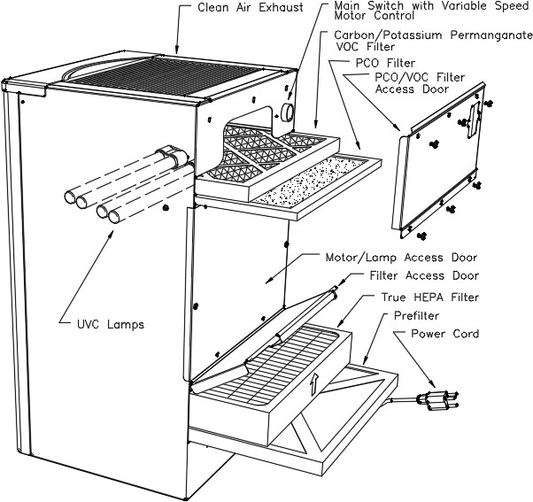 Clean Air Exhaust

Main Switch with Variable Speed Motor Control

Carbon/Potassium Permanganate VOC Filter

PCO Filter

PCO/VOC Filter Access Door

Motor/Lamp Access Door

Filter Access Door

True HEPA Filter

Prefilter

Power Cord

UVC Lamps