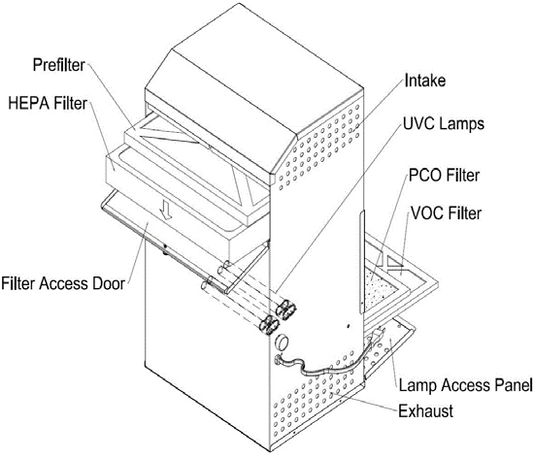 Prefilter
HEPA Filter
Filter Access Door
Intake
UVC Lamps
PCO Filter
VOC Filter
Lamp Access Panel
Exhaust